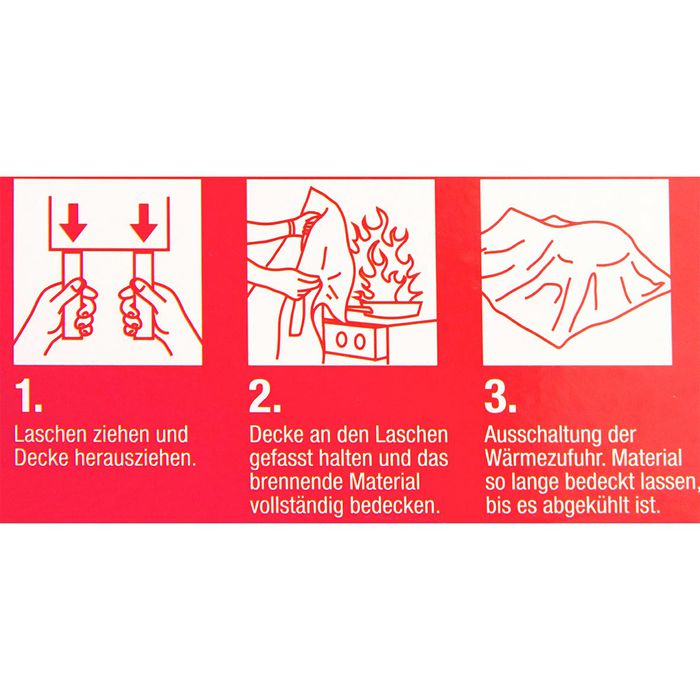 1.

Laschen ziehen und Decke herausziehen.

2.

Decke an den Laschen gefasst halten und das brennende Material vollständig bedecken.

3.

Ausschaltung der Wärmezufuhr. Material so lange bedeckt lassen, bis es abgekühlt ist.