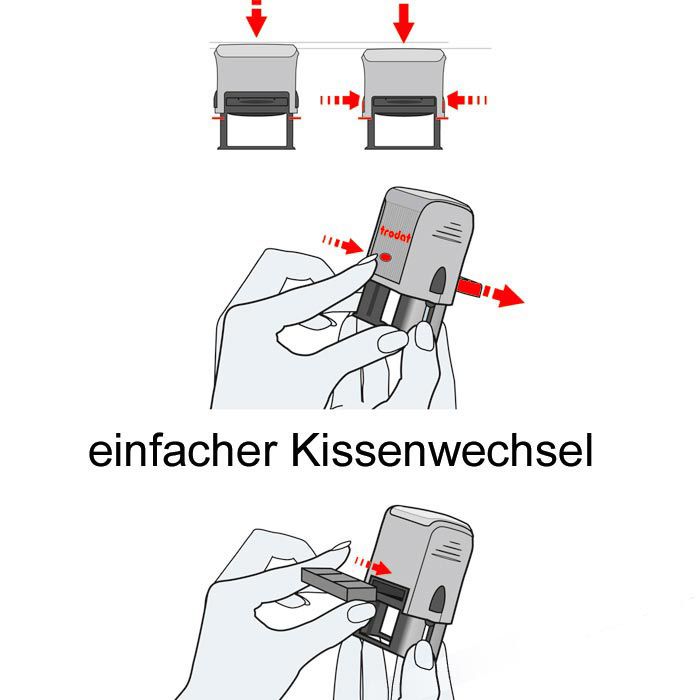 trodat

einfacher Kissenwechsel