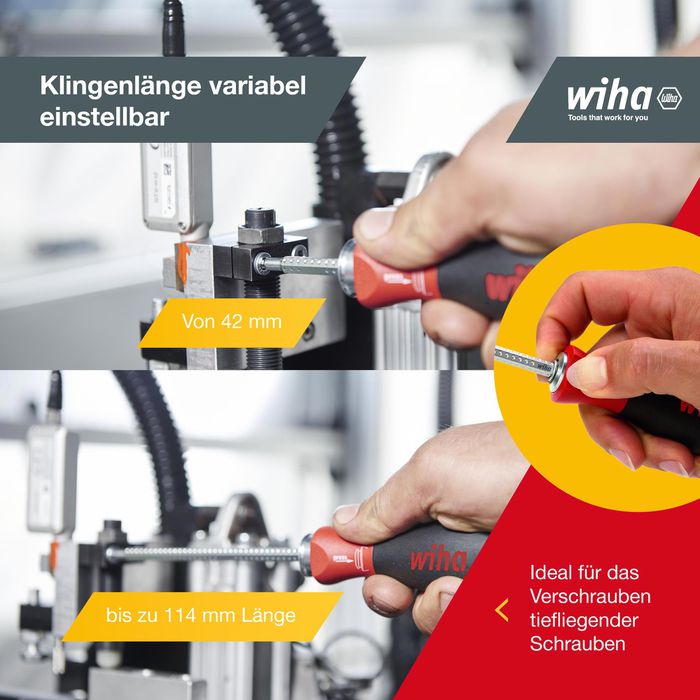 Klingenlänge variabel einstellbar

wiha
Tools that work for you

Von 42 mm

wiha

bis zu 114 mm Länge

wiha

Ideal für das Verschrauben tiefliegender Schrauben