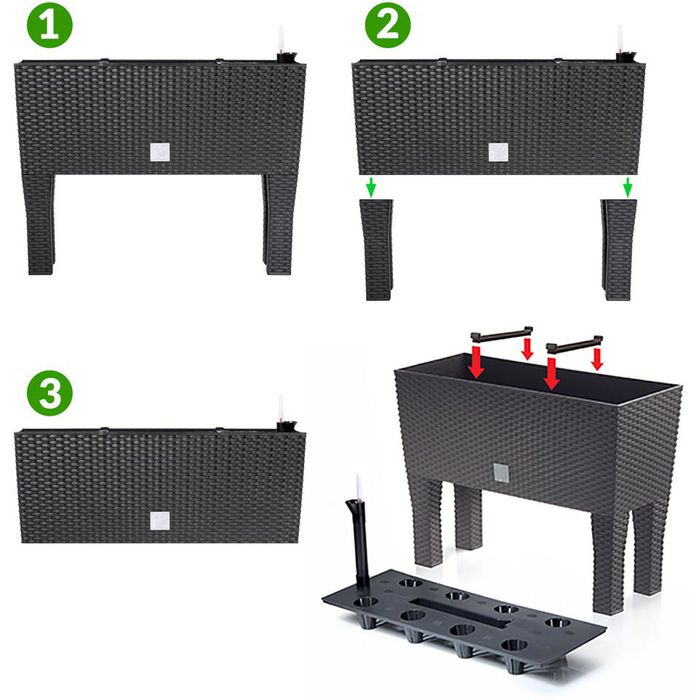 1

2

3